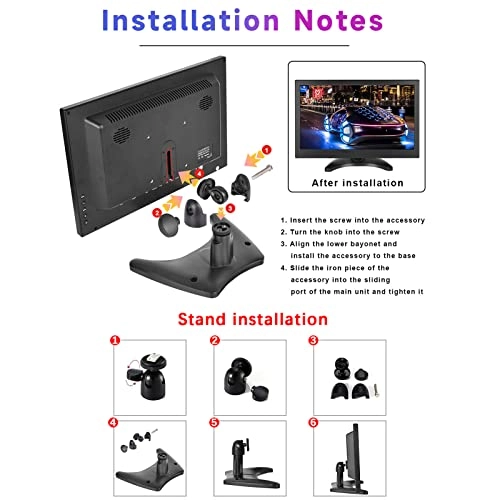 Installation Notes

1
4
2
3

After installation

1. Insert the screw into the accessory
2. Turn the knob into the screw
3. Align the lower bayonet and install the accessory to the base
4. Slide the iron piece of the accessory into the sliding port of the main unit and tighten it

Stand installation

1
2
3
4
5
6