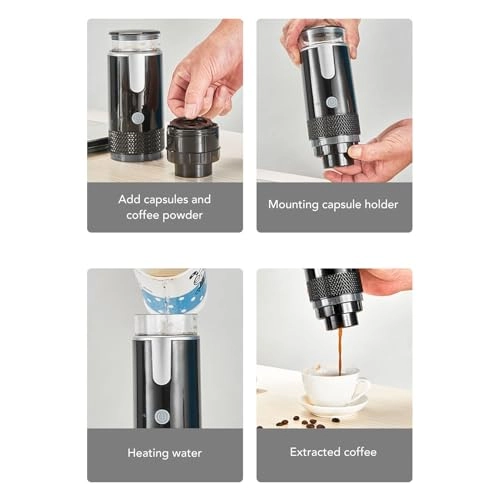 Add capsules and coffee powder

Mounting capsule holder

Heating water

Extracted coffee