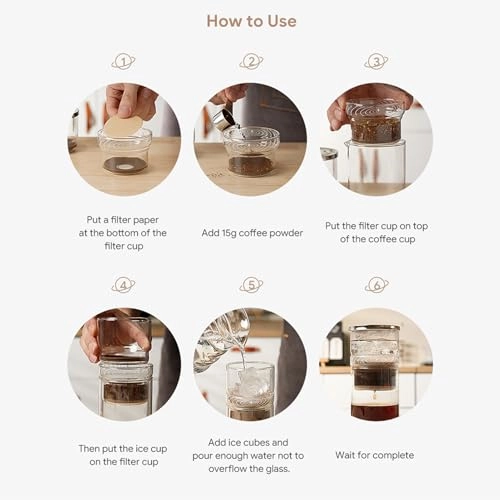 How to Use

1

Put a filter paper at the bottom of the filter cup

2

Add 15g coffee powder

3

Put the filter cup on top of the coffee cup

4

Then put the ice cup on the filter cup

5

Add ice cubes and pour enough water not to overflow the glass.

6

Wait for complete