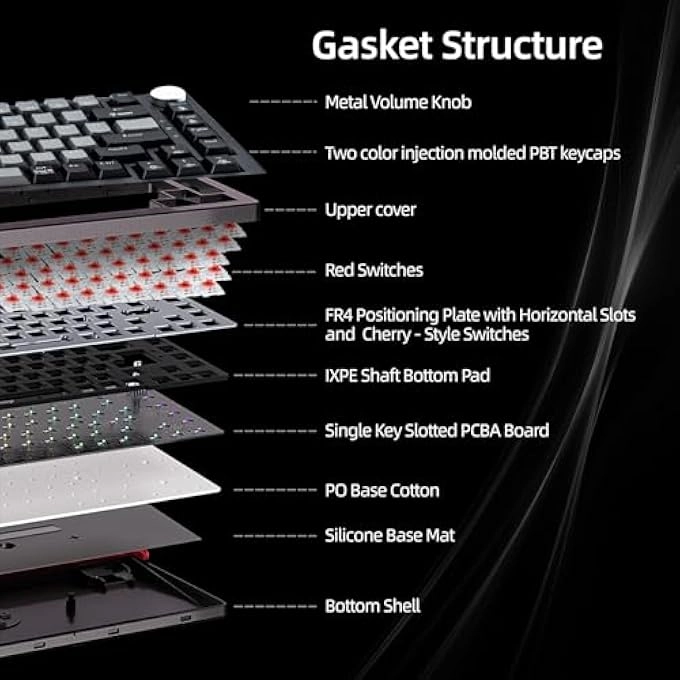 Gasket Structure

Metal Volume Knob

Two color injection molded PBT keycaps

Upper cover

Red Switches

FR4 Positioning Plate with Horizontal Slots and Cherry - Style Switches

IXPE Shaft Bottom Pad

Single Key Slotted PCBA Board

PO Base Cotton

Silicone Base Mat

Bottom Shell