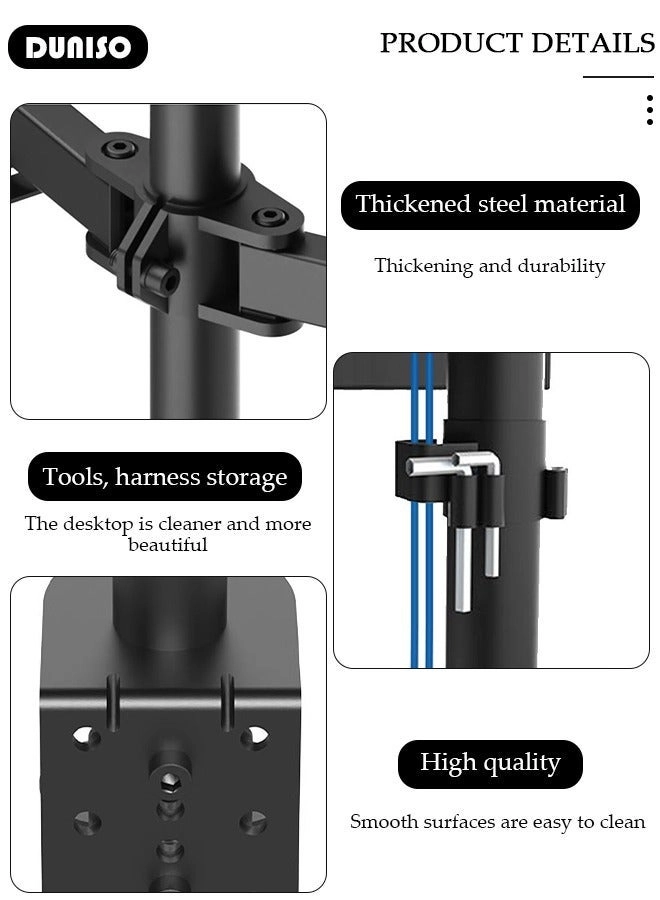 DUNISO

PRODUCT DETAILS

Thickened steel material

Thickening and durability

Tools, harness storage

The desktop is cleaner and more beautiful

High quality

Smooth surfaces are easy to clean