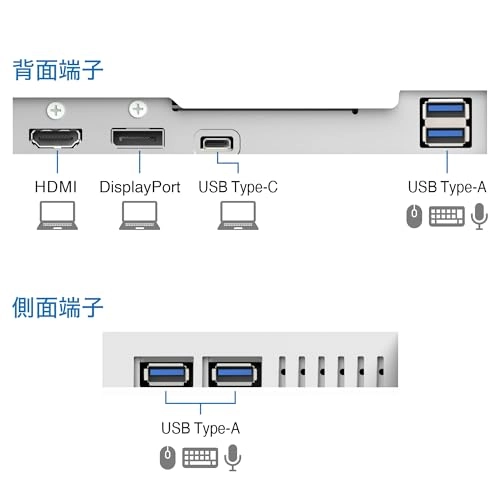 背面端子

HDMI

DisplayPort

USB Type-C

USB Type-A

側面端子

USB Type-A