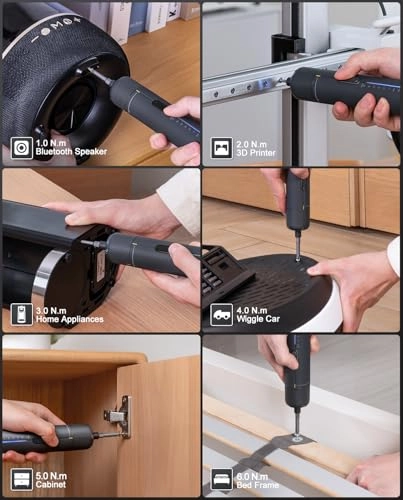 1.0 N.m
Bluetooth Speaker

2.0 N.m
3D Printer

3.0 N.m
Home Appliances

4.0 N.m
Wiggle Car

5.0 N.m
Cabinet

6.0 N.m
Bed Frame