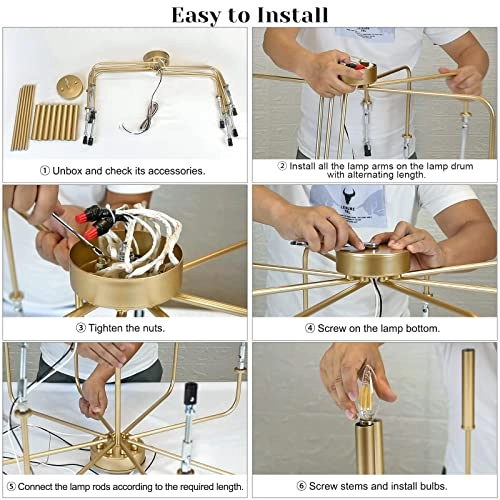 Easy to Install

① Unbox and check its accessories.

② Install all the lamp arms on the lamp drum with alternating length.

③ Tighten the nuts.

④ Screw on the lamp bottom.

⑤ Connect the lamp rods according to the required length.

⑥ Screw stems and install bulbs.