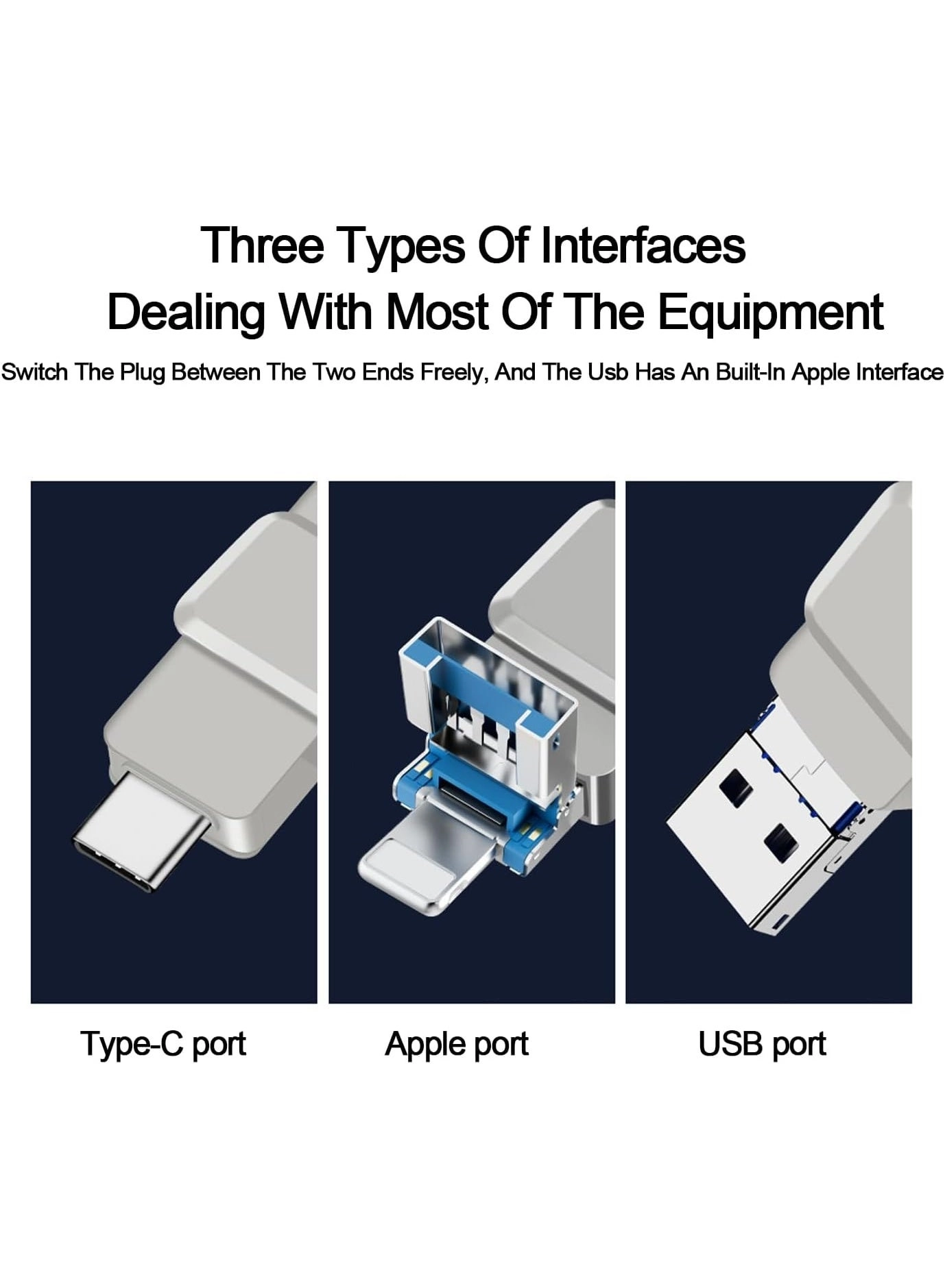 Three Types Of Interfaces
Dealing With Most Of The Equipment

Switch The Plug Between The Two Ends Freely, And The Usb Has An Built-In Apple Interface

Type-C port

Apple port

USB port