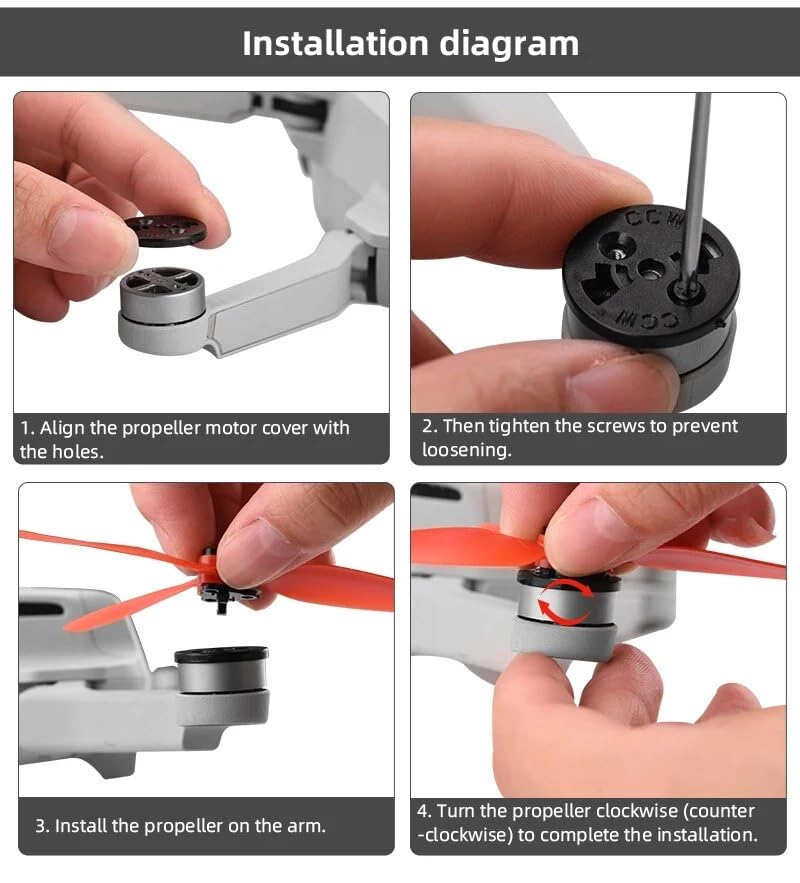 Installation diagram

CCW
CCW

1. Align the propeller motor cover with the holes.

2. Then tighten the screws to prevent loosening.

3. Install the propeller on the arm.

4. Turn the propeller clockwise (counter -clockwise) to complete the installation.