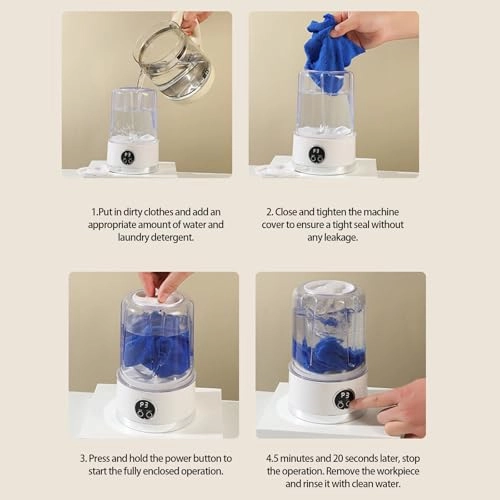 P3

P3

1.Put in dirty clothes and add an appropriate amount of water and laundry detergent.

2. Close and tighten the machine cover to ensure a tight seal without any leakage.

P3

P3

3. Press and hold the power button to start the fully enclosed operation.

4.5 minutes and 20 seconds later, stop the operation. Remove the workpiece and rinse it with clean water.