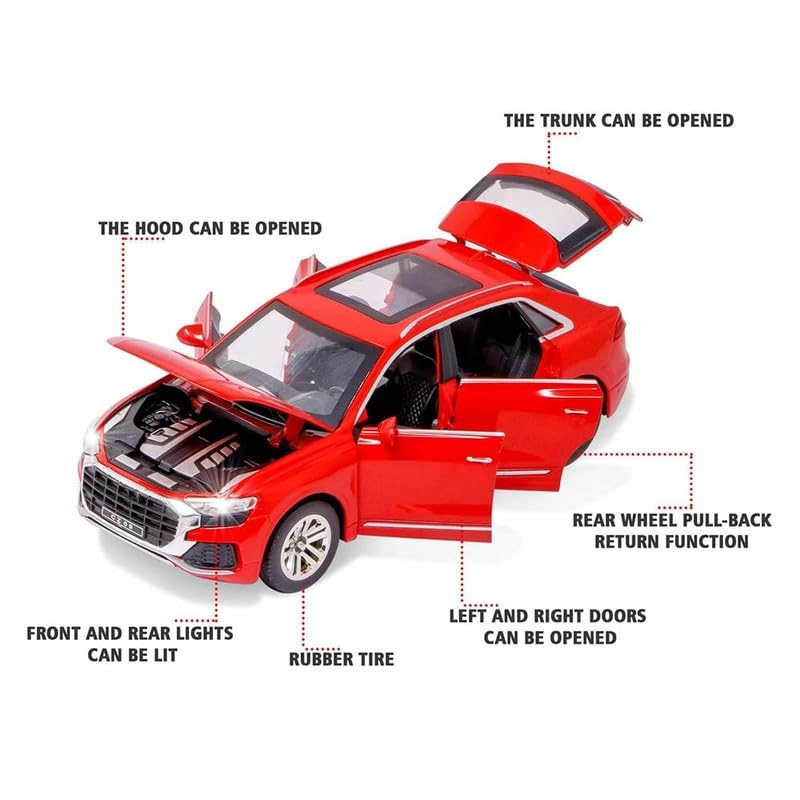 THE TRUNK CAN BE OPENED

THE HOOD CAN BE OPENED

REAR WHEEL PULL-BACK RETURN FUNCTION

FRONT AND REAR LIGHTS CAN BE LIT

RUBBER TIRE

LEFT AND RIGHT DOORS CAN BE OPENED