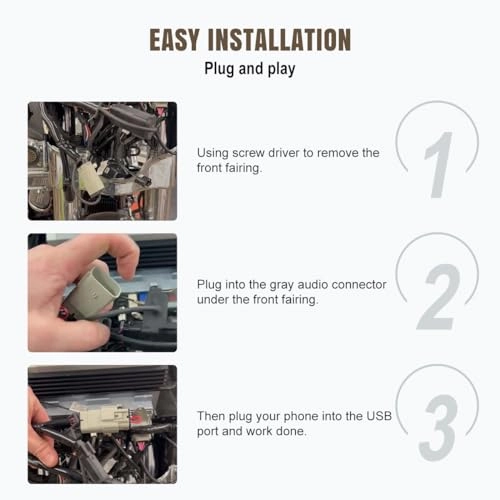 EASY INSTALLATION

Plug and play

Using screw driver to remove the front fairing.

1

Plug into the gray audio connector under the front fairing.

2

Then plug your phone into the USB port and work done.

3