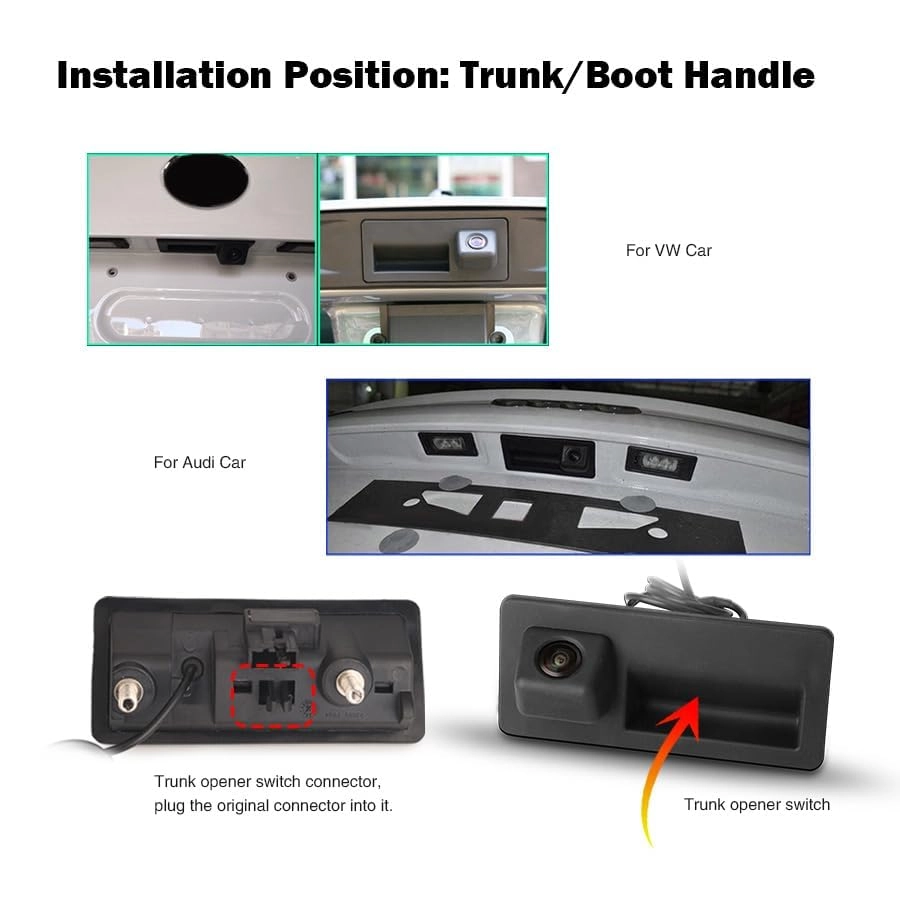 Installation Position: Trunk/Boot Handle

For VW Car

For Audi Car

Trunk opener switch connector, plug the original connector into it.

Trunk opener switch