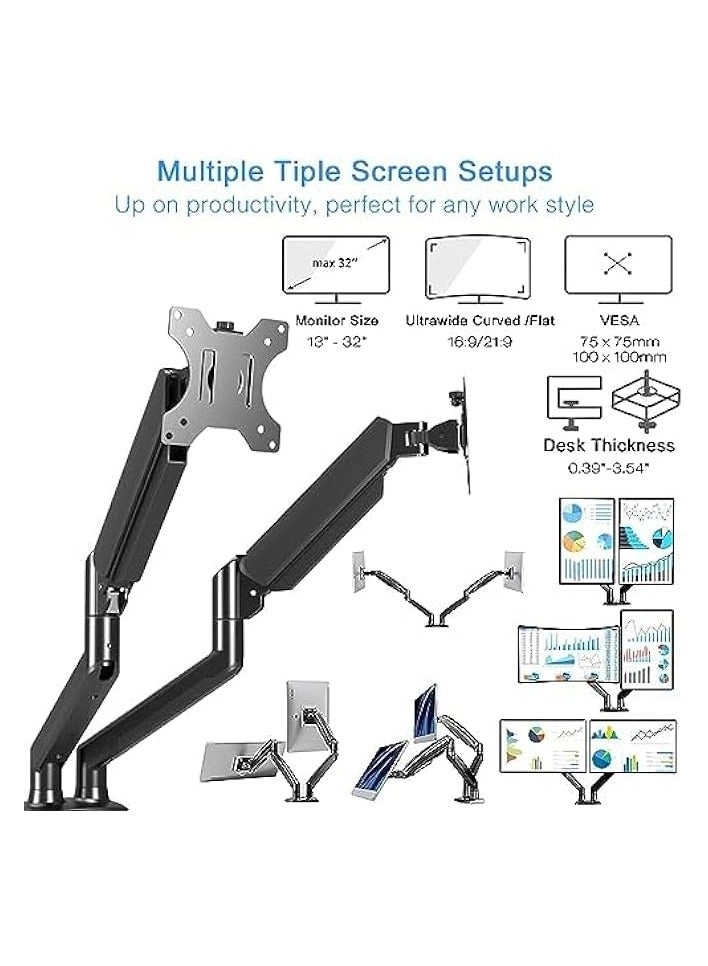 Multiple Tiple Screen Setups
Up on productivity, perfect for any work style

max 32"

Monitor Size
13" - 32"

Ultrawide Curved /Flat
16:9/21:9

VESA
75 x 75mm
100 x 100mm

Desk Thickness
0.39"-3.54"