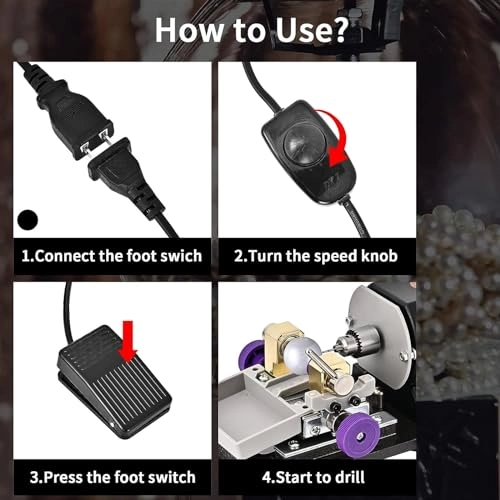 How to Use?

1.Connect the foot swich

2.Turn the speed knob

3.Press the foot switch

4.Start to drill