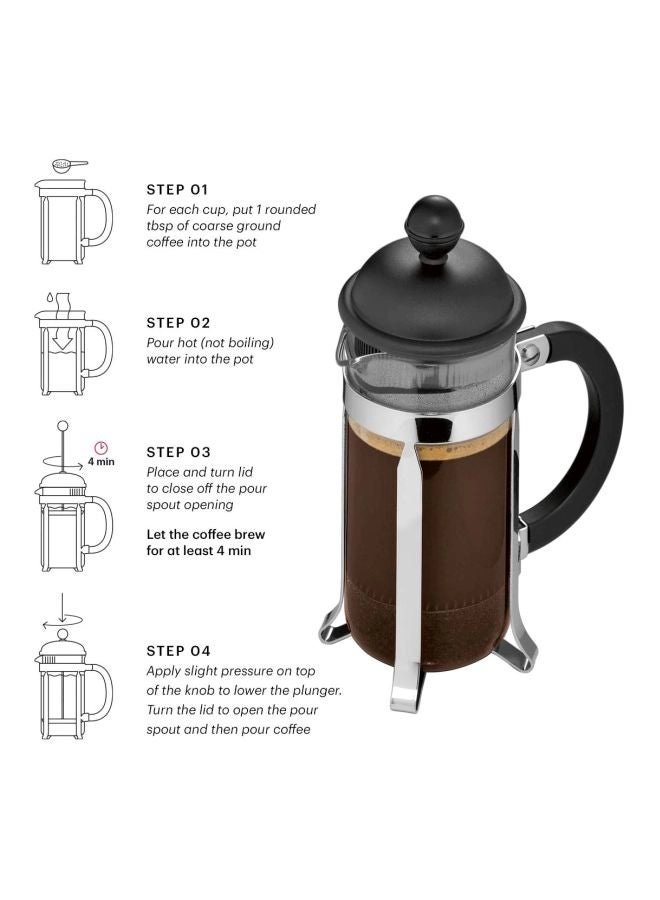 STEP 01
For each cup, put 1 rounded tbsp of coarse ground coffee into the pot

STEP 02
Pour hot (not boiling) water into the pot

4 min

STEP 03
Place and turn lid to close off the pour spout opening

Let the coffee brew for at least 4 min

STEP 04
Apply slight pressure on top of the knob to lower the plunger. Turn the lid to open the pour spout and then pour coffee