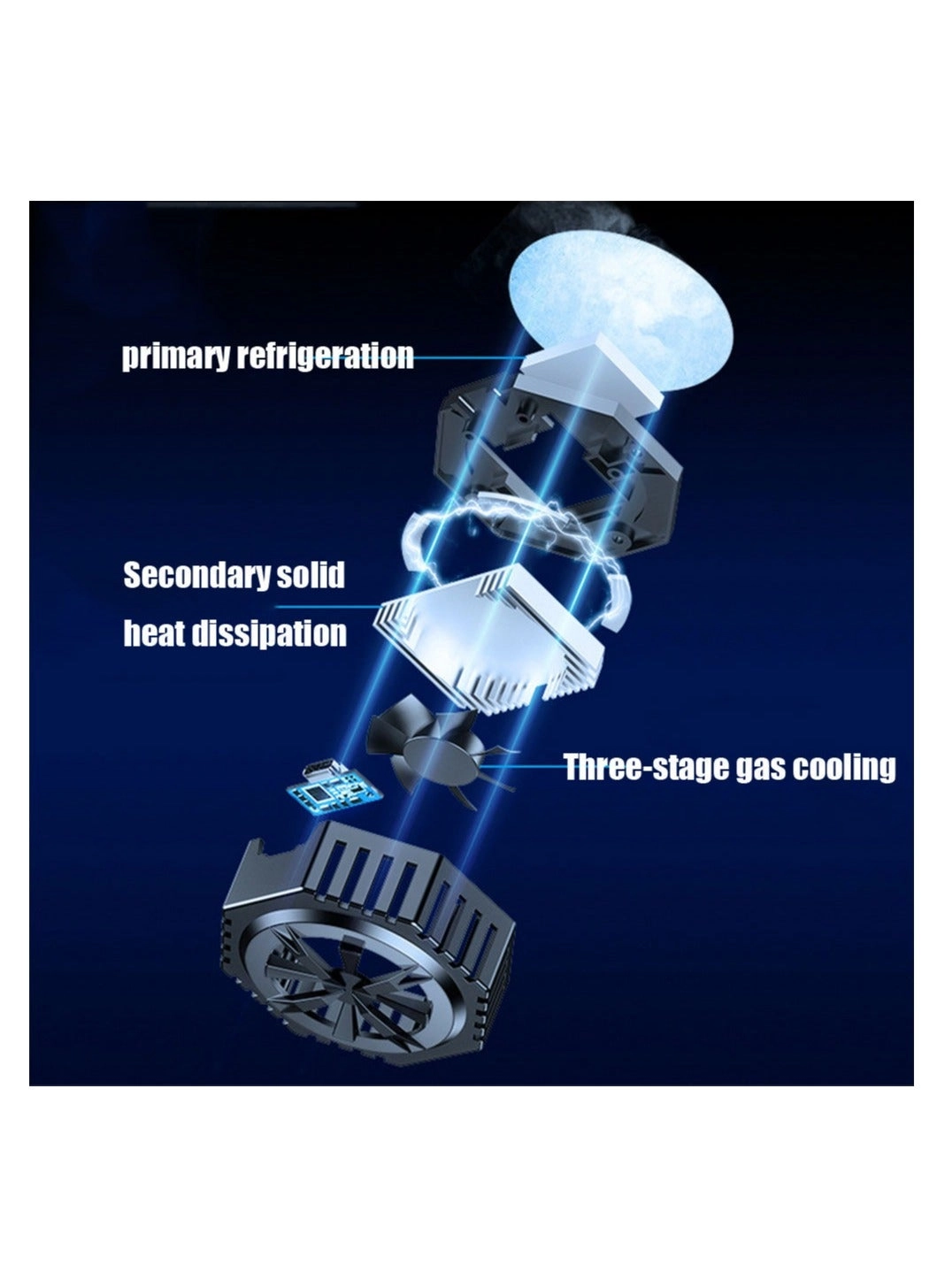 primary refrigeration

Secondary solid heat dissipation

Three-stage gas cooling