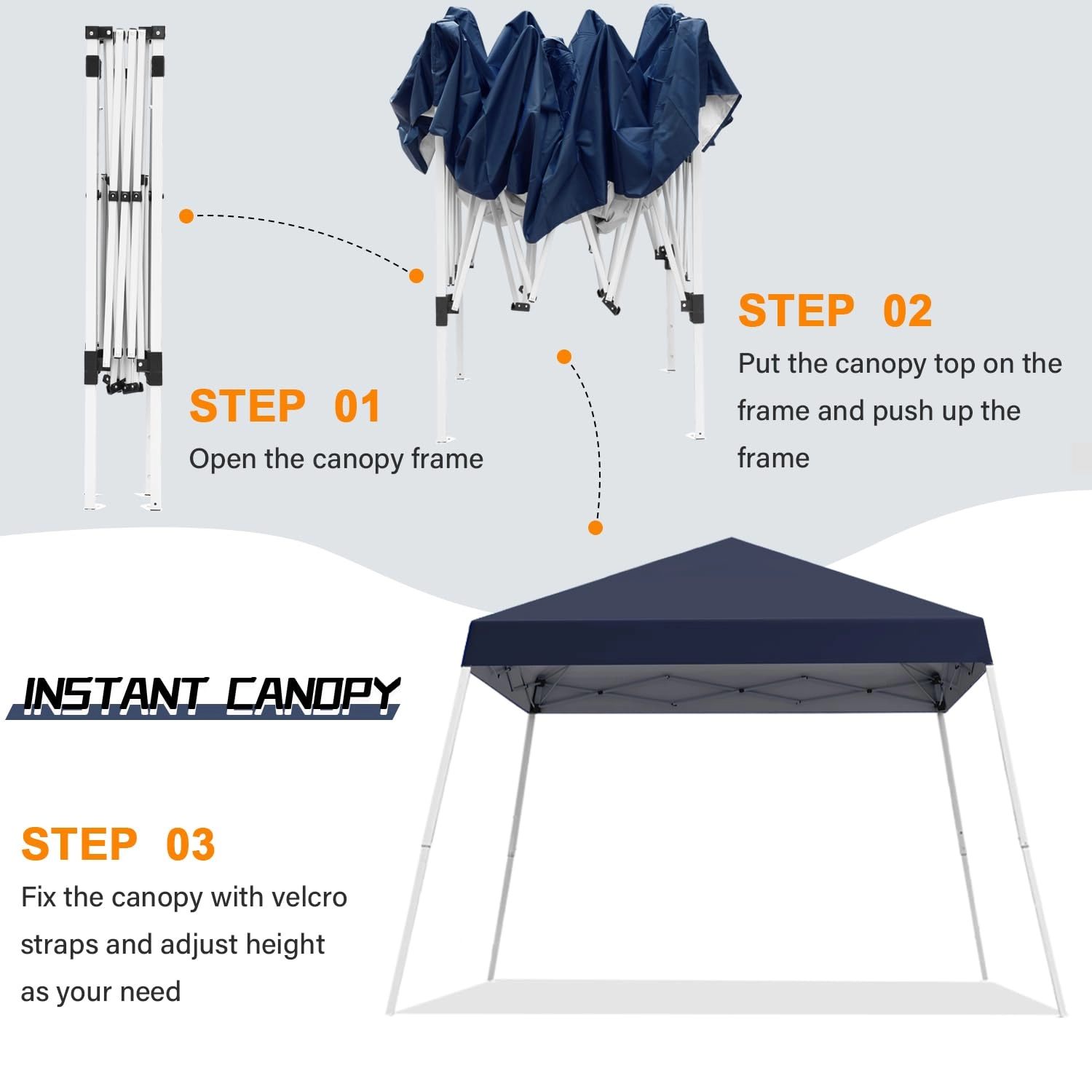 STEP 01
Open the canopy frame

STEP 02
Put the canopy top on the frame and push up the frame

INSTANT CANOPY

STEP 03
Fix the canopy with velcro straps and adjust height as your need