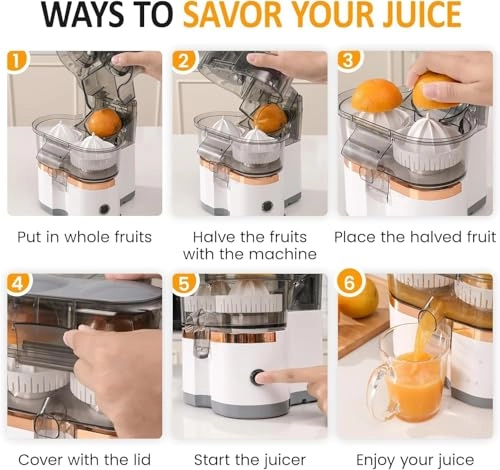 WAYS TO SAVOR YOUR JUICE

1

Put in whole fruits

2

Halve the fruits with the machine

3

Place the halved fruit

4

Cover with the lid

5

Start the juicer

6

Enjoy your juice