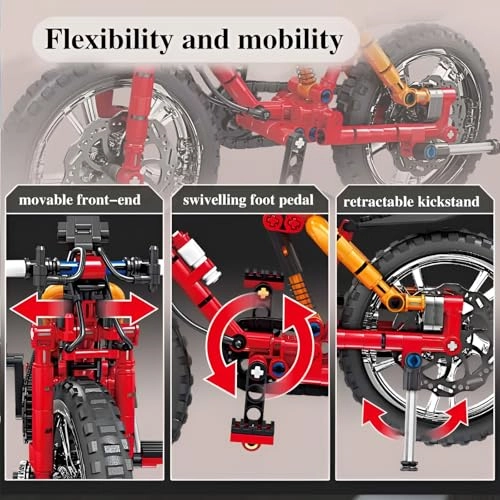 Flexibility and mobility

movable front-end

swivelling foot pedal

retractable kickstand