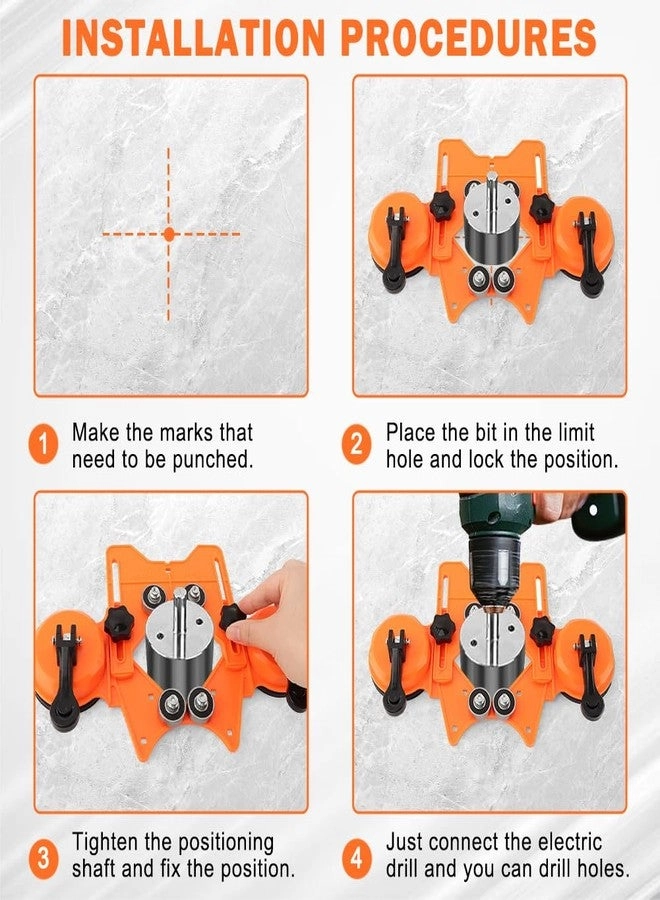 INSTALLATION PROCEDURES

1 Make the marks that need to be punched.

2 Place the bit in the limit hole and lock the position.

3 Tighten the positioning shaft and fix the position.

4 Just connect the electric drill and you can drill holes.