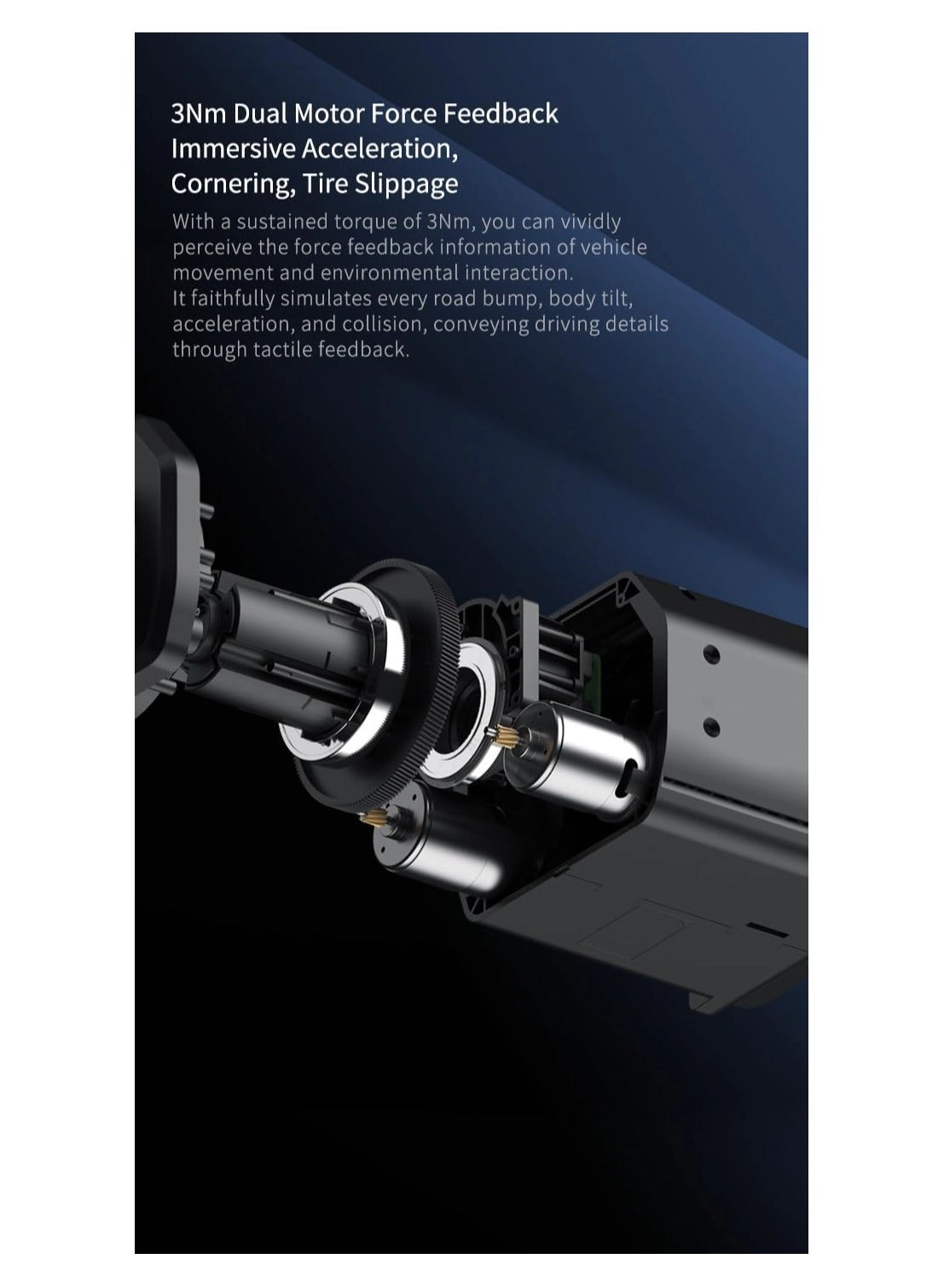 3Nm Dual Motor Force Feedback
Immersive Acceleration,
Cornering, Tire Slippage

With a sustained torque of 3Nm, you can vividly perceive the force feedback information of vehicle movement and environmental interaction.
It faithfully simulates every road bump, body tilt, acceleration, and collision, conveying driving details through tactile feedback.