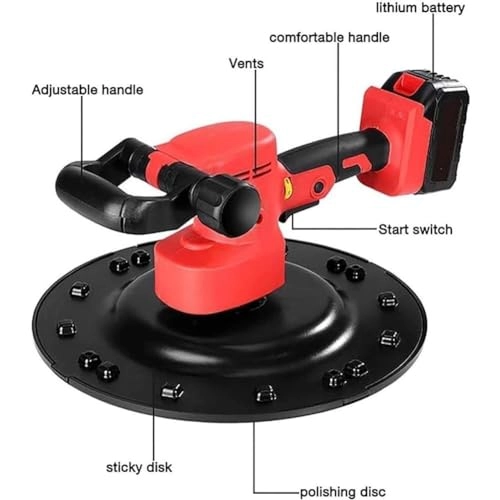 lithium battery

comfortable handle

Vents

Adjustable handle

Start switch

sticky disk

polishing disc