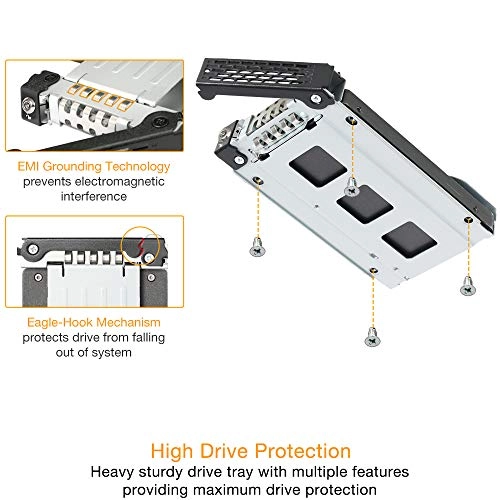 EMI Grounding Technology
prevents electromagnetic interference

Eagle-Hook Mechanism
protects drive from falling out of system

High Drive Protection
Heavy sturdy drive tray with multiple features providing maximum drive protection