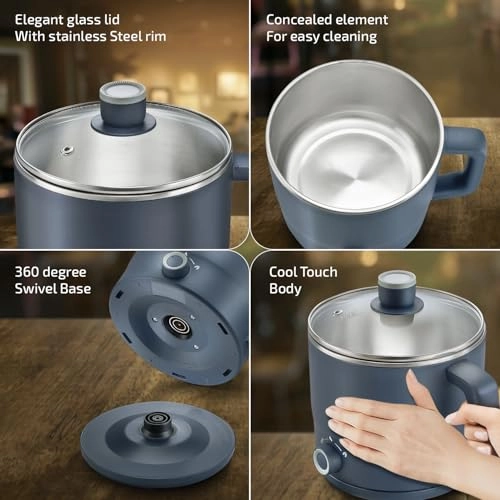 Elegant glass lid
With stainless Steel rim

Concealed element
For easy cleaning

360 degree
Swivel Base

Cool Touch
Body