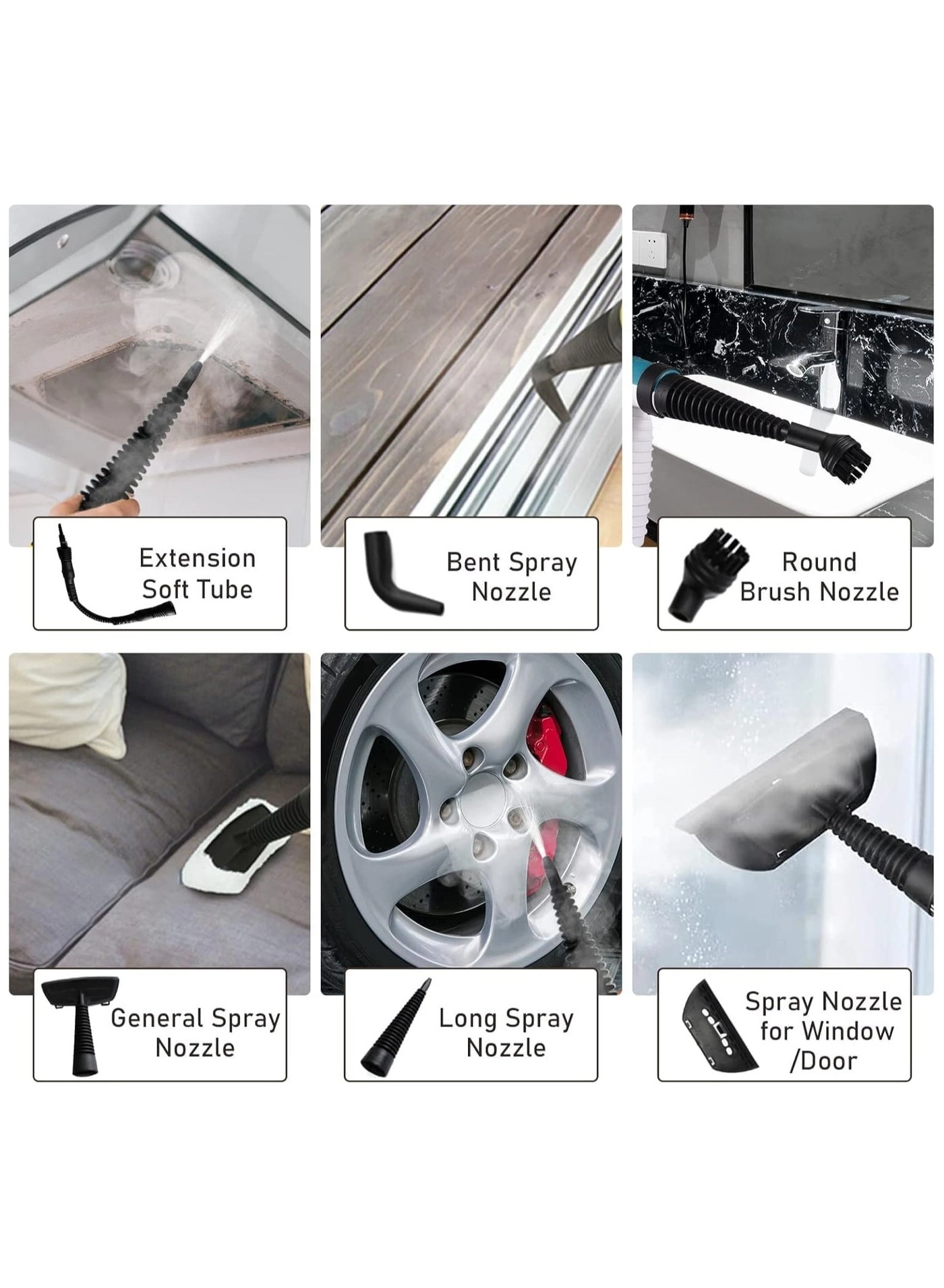 Extension Soft Tube

Bent Spray Nozzle

Round Brush Nozzle

General Spray Nozzle

Long Spray Nozzle

Spray Nozzle for Window /Door