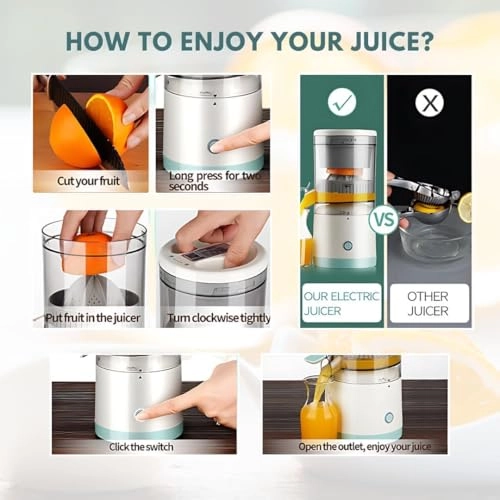 HOW TO ENJOY YOUR JUICE?

Cut your fruit

Long press for two seconds

Put fruit in the juicer

Turn clockwise tightly

VS

OUR ELECTRIC JUICER

OTHER JUICER

Click the switch

Open the outlet, enjoy your juice