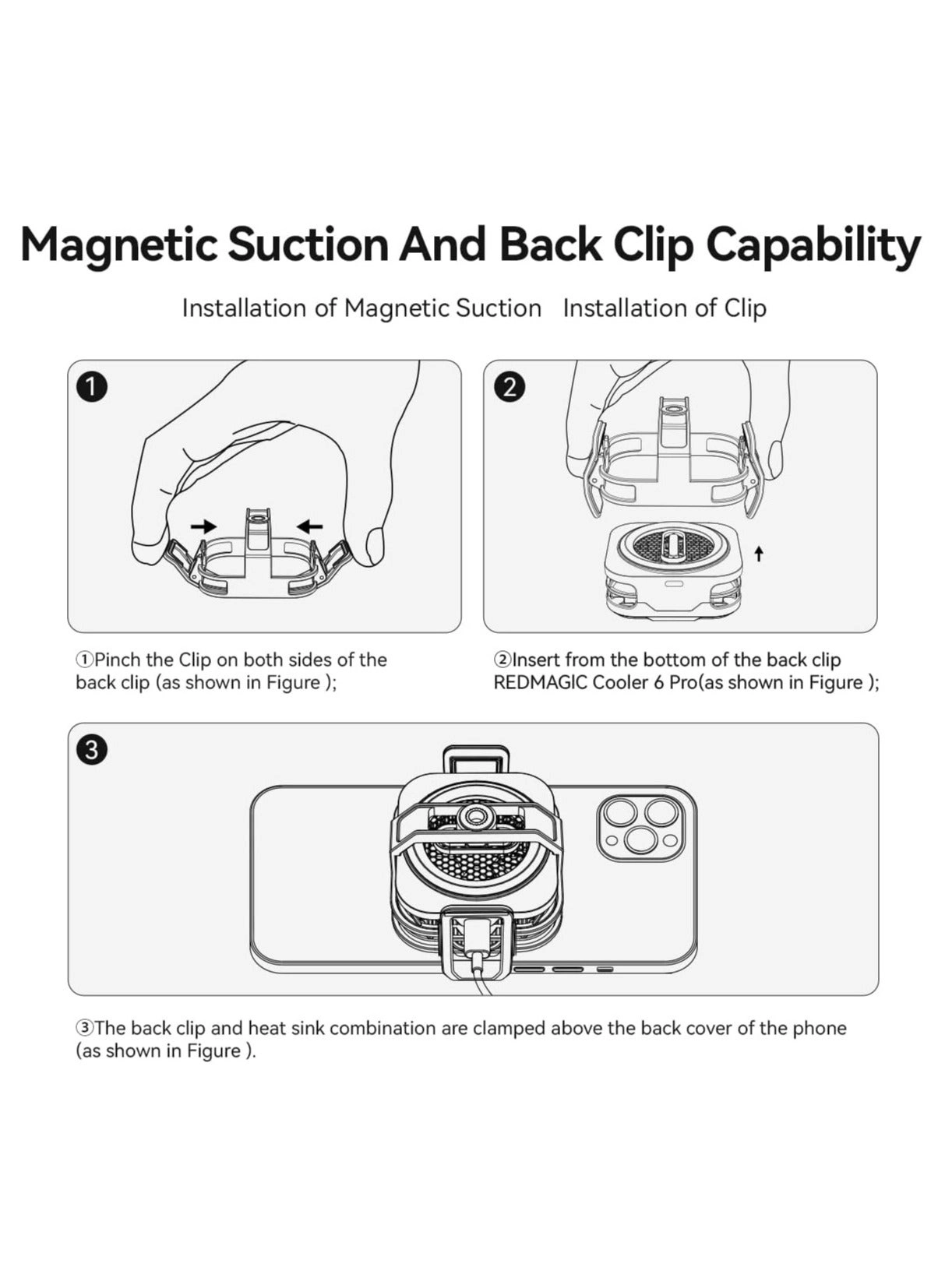 Magnetic Suction And Back Clip Capability

Installation of Magnetic Suction   Installation of Clip

1

2

①Pinch the Clip on both sides of the back clip (as shown in Figure );

②Insert from the bottom of the back clip REDMAGIC Cooler 6 Pro(as shown in Figure );

3

③The back clip and heat sink combination are clamped above the back cover of the phone (as shown in Figure ).