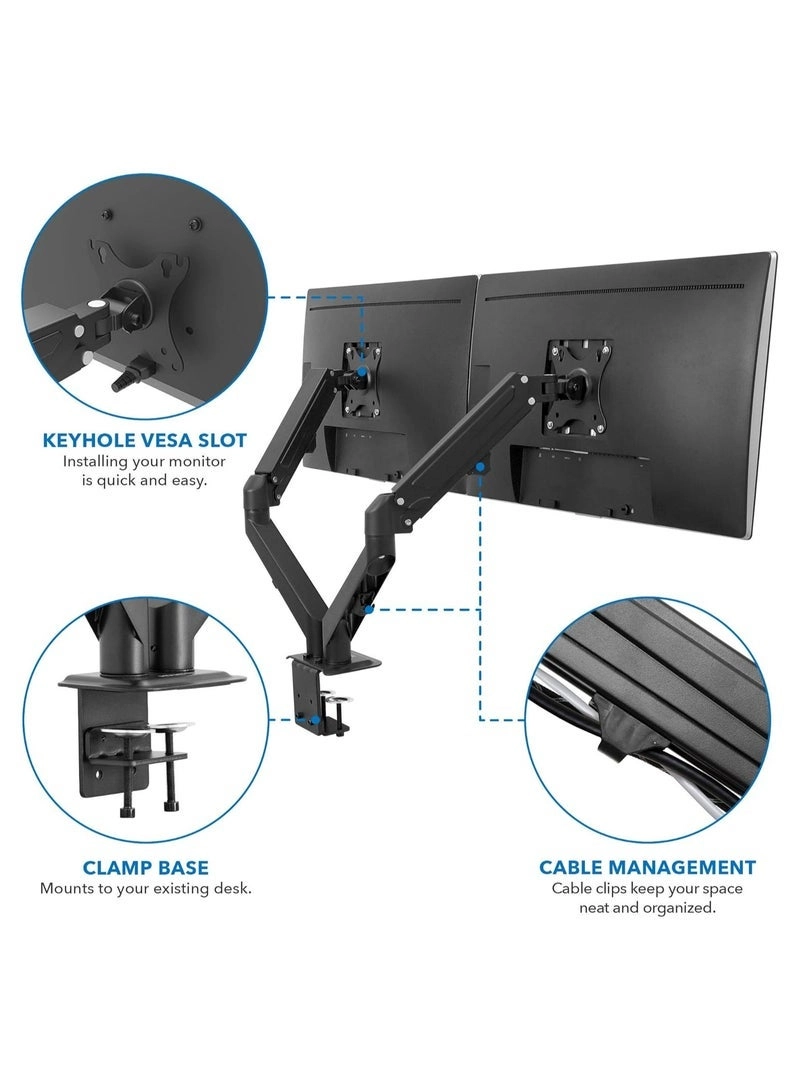 KEYHOLE VESA SLOT
Installing your monitor is quick and easy.

CLAMP BASE
Mounts to your existing desk.

CABLE MANAGEMENT
Cable clips keep your space neat and organized.