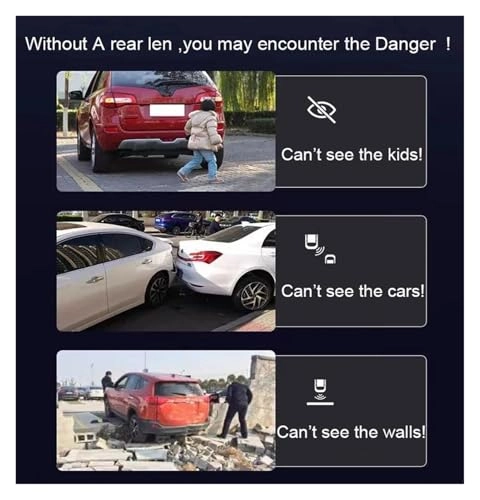 Without A rear len ,you may encounter the Danger !

Can't see the kids!

Can't see the cars!

Can't see the walls!