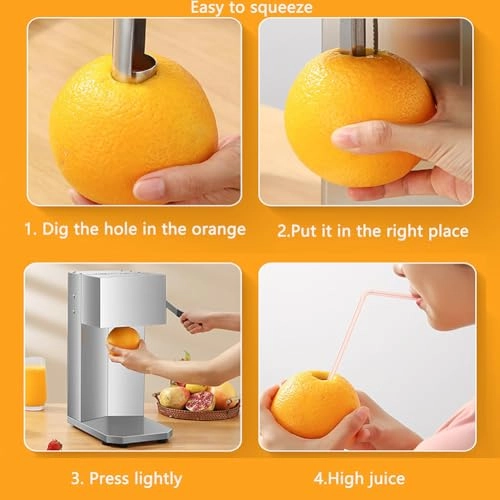 Easy to squeeze

1. Dig the hole in the orange

2.Put it in the right place

3. Press lightly

4.High juice