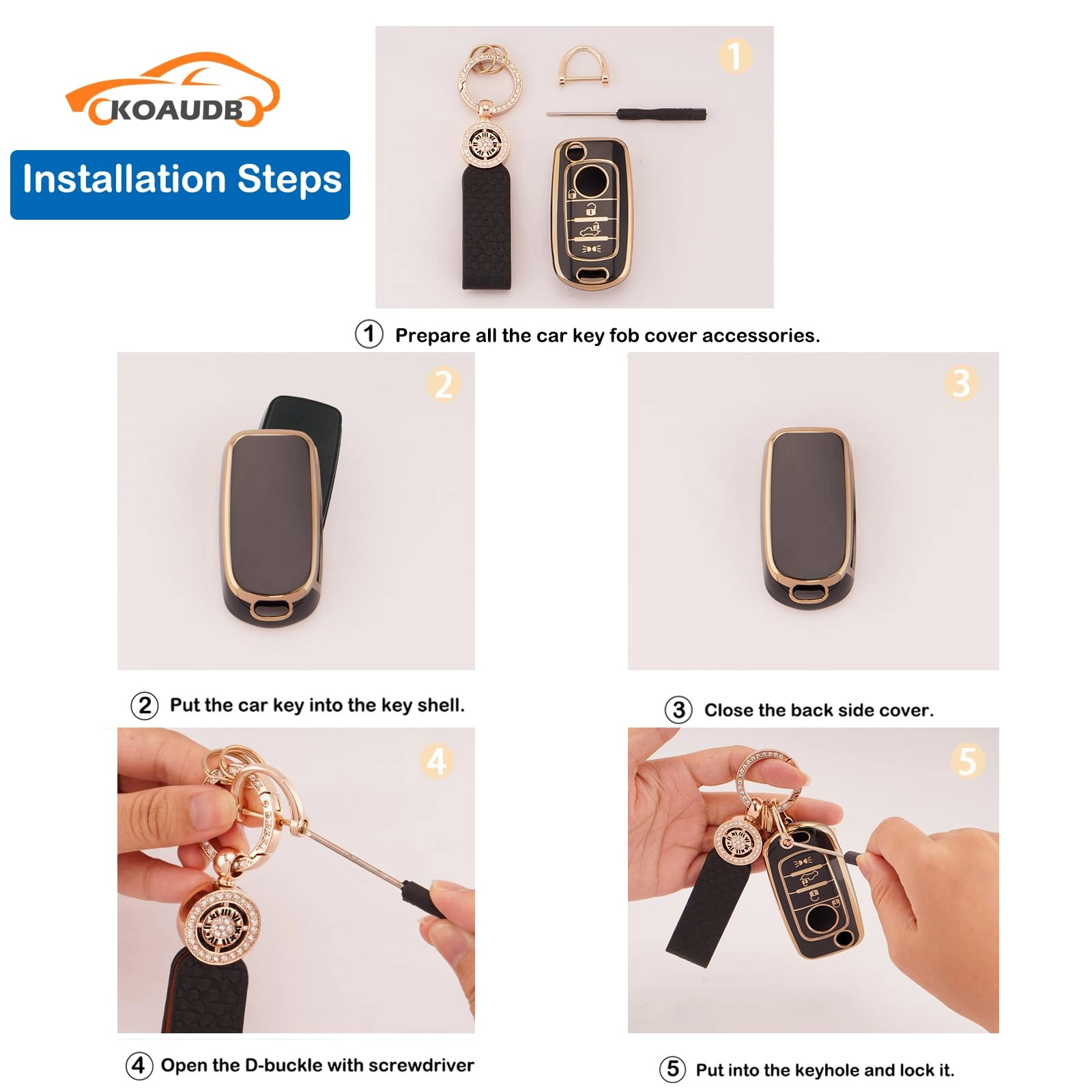 KOAUDB

Installation Steps

1

① Prepare all the car key fob cover accessories.

2

② Put the car key into the key shell.

3

③ Close the back side cover.

4

④ Open the D-buckle with screwdriver

5

⑤ Put into the keyhole and lock it.