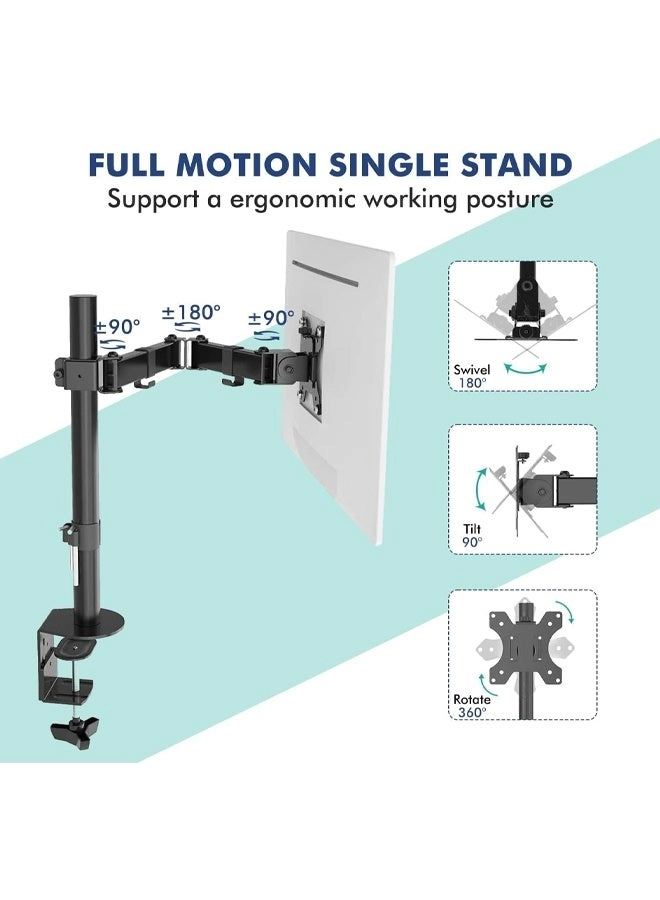 FULL MOTION SINGLE STAND
Support a ergonomic working posture

±90°
±180°
±90°

Swivel
180°

Tilt
90°

Rotate
360°