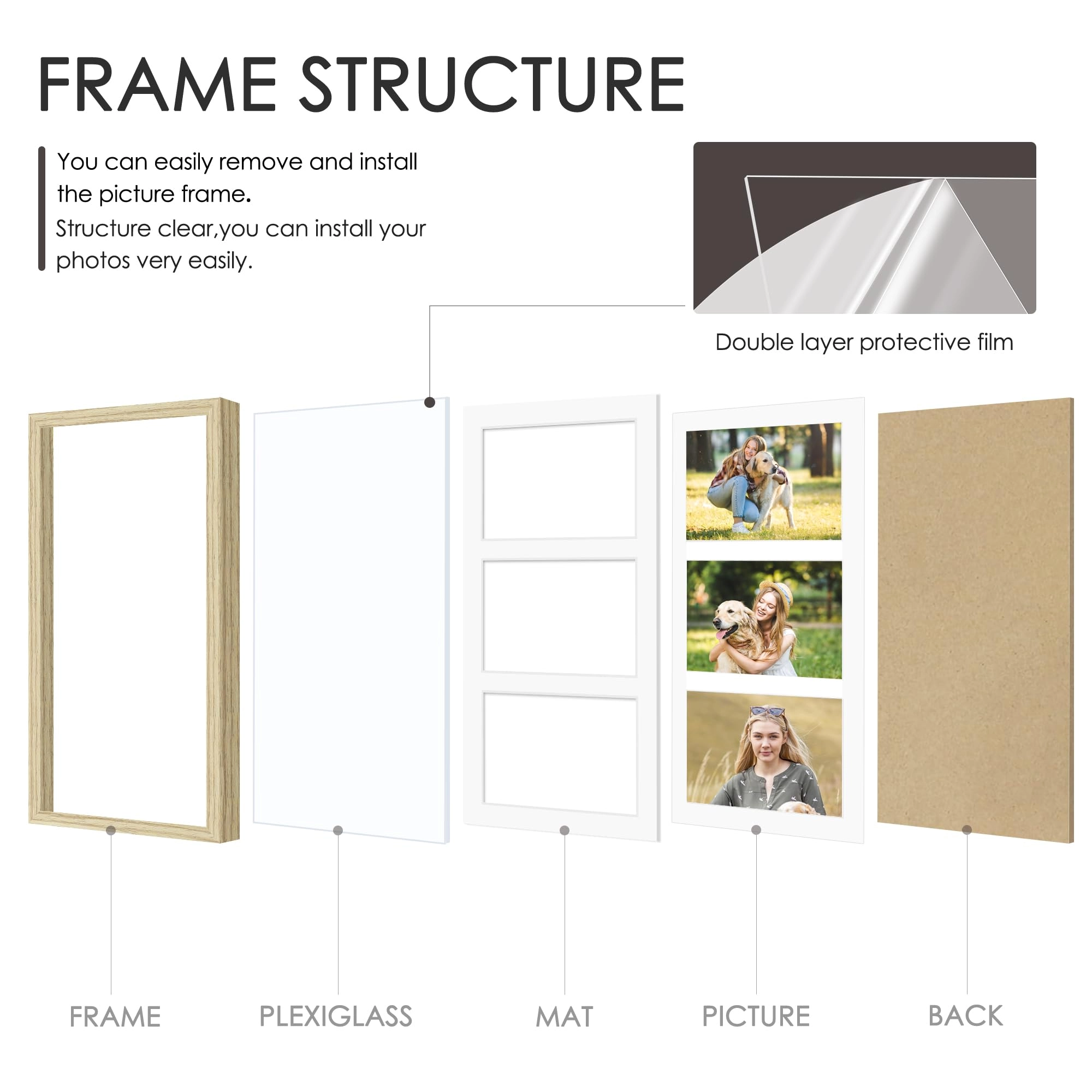 FRAME STRUCTURE

You can easily remove and install the picture frame.
Structure clear,you can install your photos very easily.

Double layer protective film

FRAME

PLEXIGLASS

MAT

PICTURE

BACK