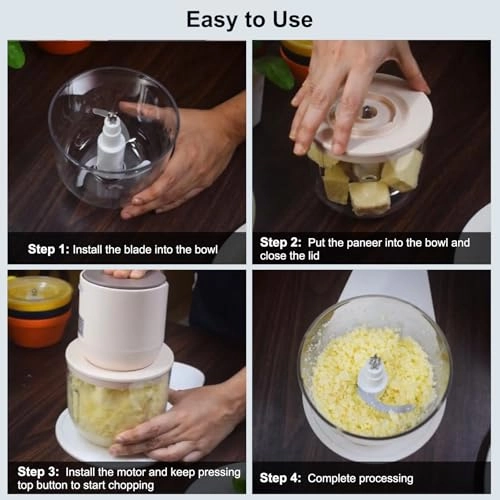 Easy to Use

Step 1: Install the blade into the bowl

Step 2: Put the paneer into the bowl and close the lid

Step 3: Install the motor and keep pressing top button to start chopping

Step 4: Complete processing