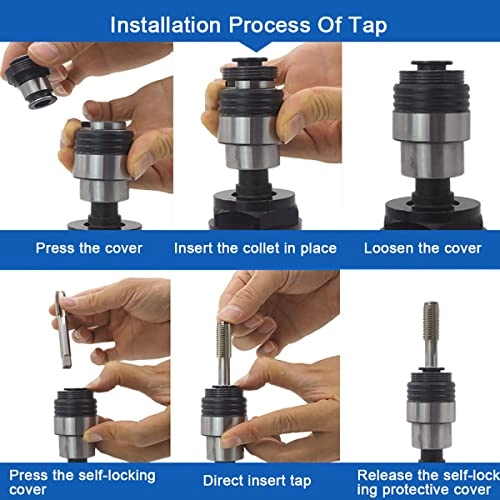 Installation Process Of Tap

Press the cover

Insert the collet in place

Loosen the cover

Press the self-locking cover

Direct insert tap

Release the self-locking protective cover