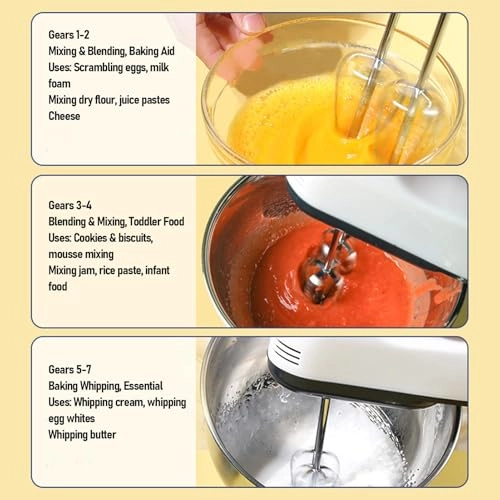 Gears 1-2
Mixing & Blending, Baking Aid
Uses: Scrambling eggs, milk foam
Mixing dry flour, juice pastes
Cheese

Gears 3-4
Blending & Mixing, Toddler Food
Uses: Cookies & biscuits, mousse mixing
Mixing jam, rice paste, infant food

Gears 5-7
Baking Whipping, Essential
Uses: Whipping cream, whipping egg whites
Whipping butter