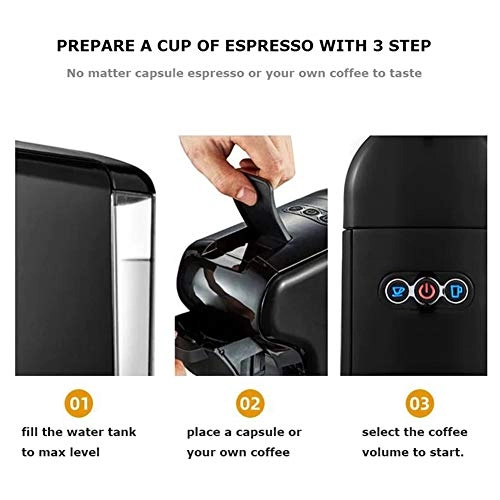 PREPARE A CUP OF ESPRESSO WITH 3 STEP

No matter capsule espresso or your own coffee to taste

01

fill the water tank to max level

02

place a capsule or your own coffee

03

select the coffee volume to start.