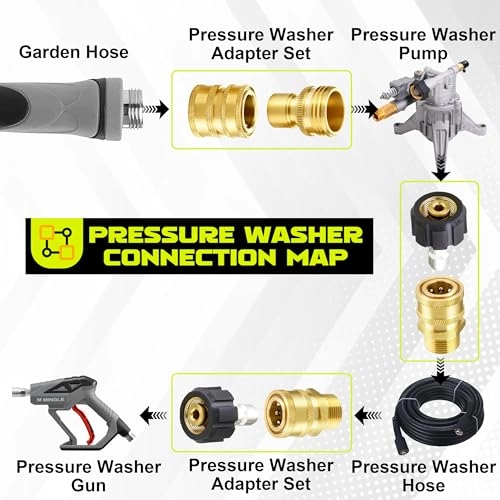 Garden Hose

Pressure Washer Adapter Set

Pressure Washer Pump

PRESSURE WASHER CONNECTION MAP

M MINGLE

Pressure Washer Gun

Pressure Washer Adapter Set

Pressure Washer Hose