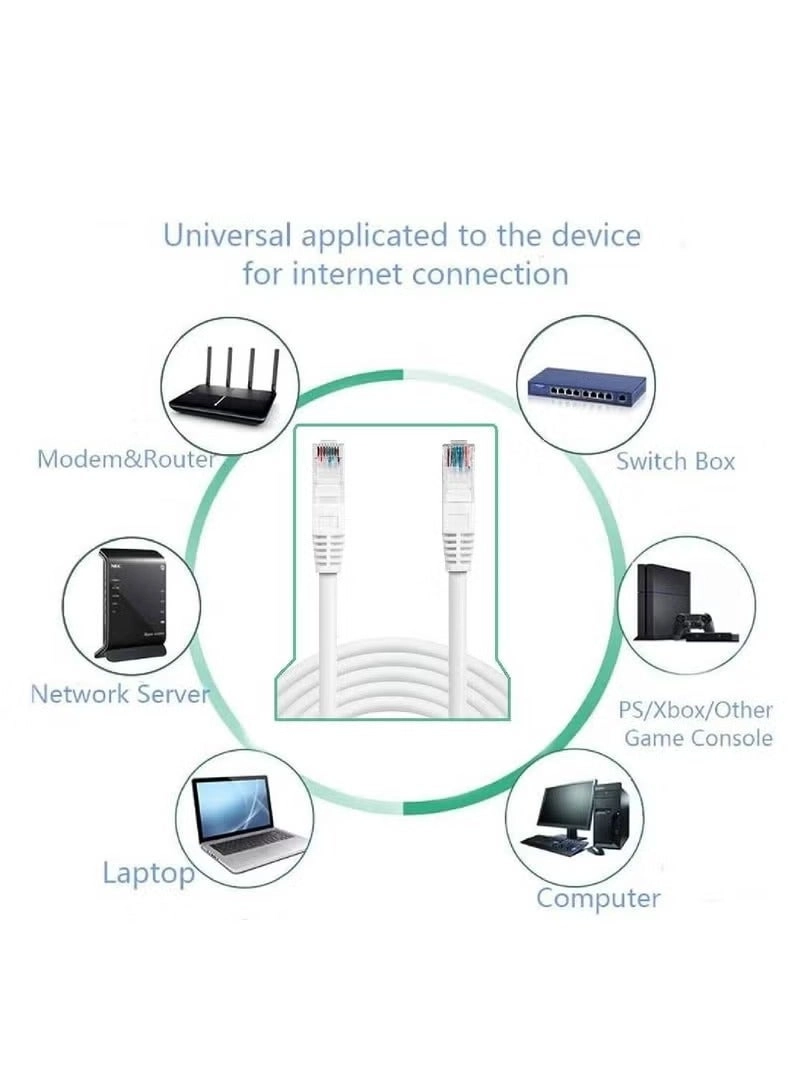 Universal applicated to the device for internet connection

Modem&Router

Switch Box

Network Server

PS/Xbox/Other Game Console

Laptop

Computer