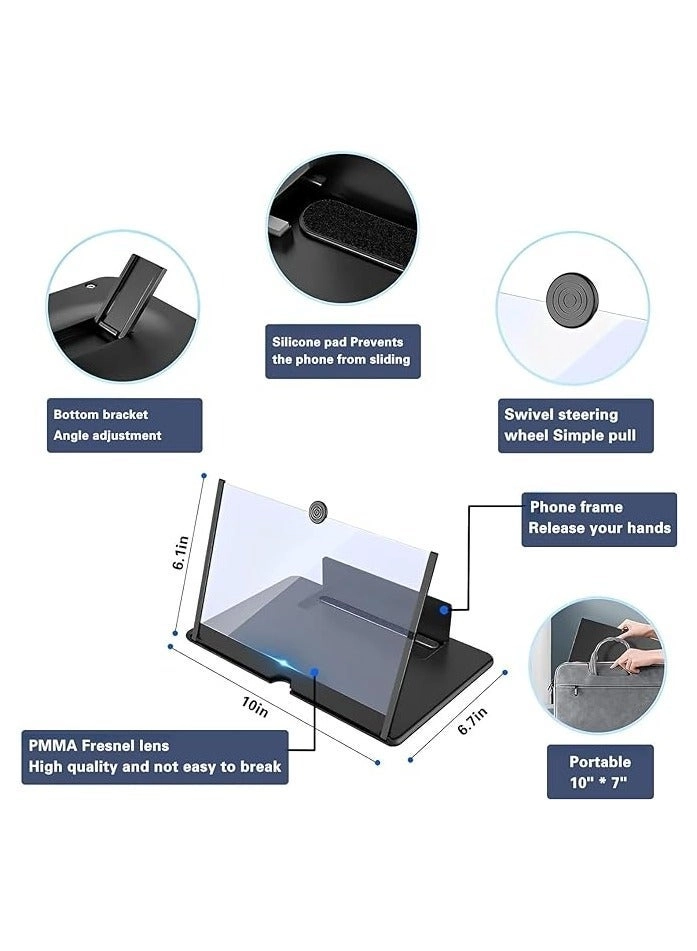 Silicone pad Prevents the phone from sliding

Bottom bracket
Angle adjustment

Swivel steering wheel Simple pull

Phone frame
Release your hands

6.1in

10in

6.7in

PMMA Fresnel lens
High quality and not easy to break

Portable
10" * 7"