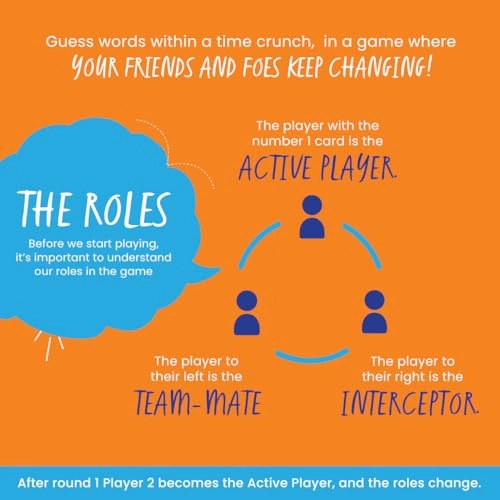 Guess words within a time crunch, in a game where
YOUR FRIENDS AND FOES KEEP CHANGING!

THE ROLES

Before we start playing, it's important to understand our roles in the game

The player with the number 1 card is the
ACTIVE PLAYER.

The player to their left is the
TEAM-MATE

The player to their right is the
INTERCEPTOR.

After round 1 Player 2 becomes the Active Player, and the roles change.