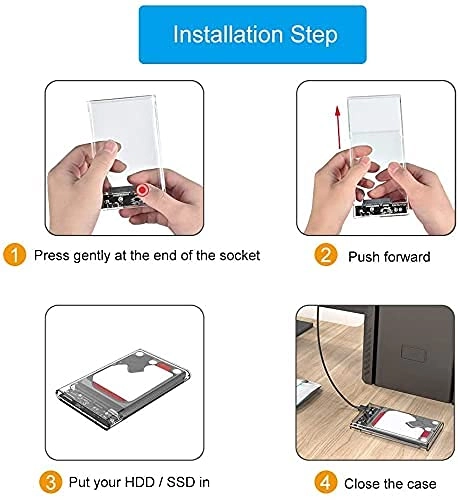 Installation Step

1 Press gently at the end of the socket

2 Push forward

3 Put your HDD / SSD in

4 Close the case