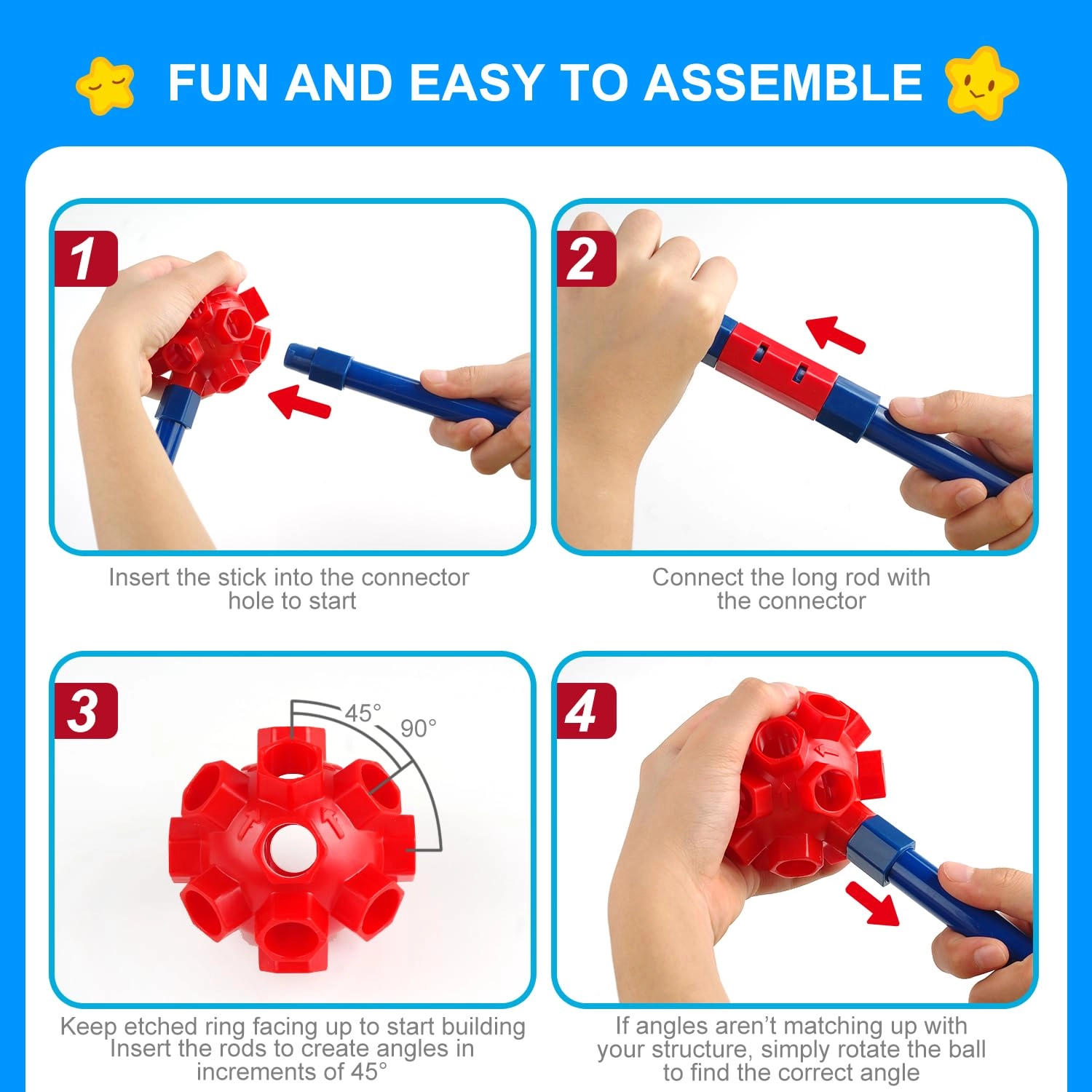 FUN AND EASY TO ASSEMBLE

1

Insert the stick into the connector hole to start

2

Connect the long rod with the connector

3

45°

90°

Keep etched ring facing up to start building Insert the rods to create angles in increments of 45°

4

If angles aren't matching up with your structure, simply rotate the ball to find the correct angle