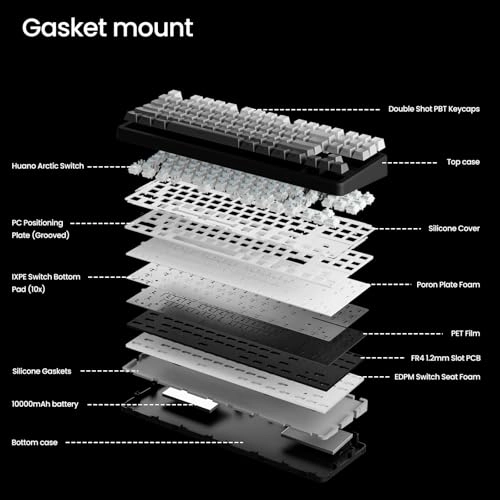 Gasket mount

Double Shot PBT Keycaps

Huano Arctic Switch

Top case

PC Positioning Plate (Grooved)

Silicone Cover

IXPE Switch Bottom Pad (10x)

Poron Plate Foam

PET Film

FR4 1.2mm Slot PCB

Silicone Gaskets

EDPM Switch Seat Foam

10000mAh battery

Bottom case