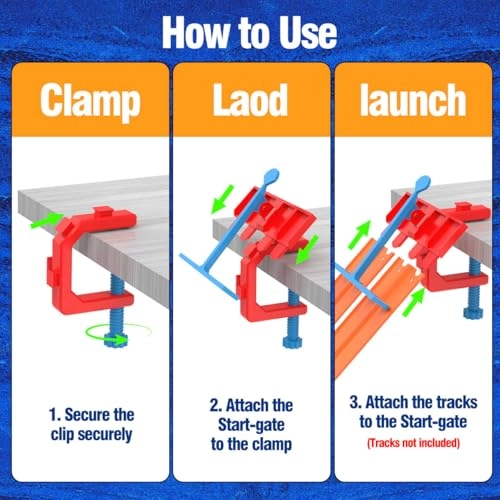 How to Use

Clamp

1. Secure the clip securely

Laod

2. Attach the Start-gate to the clamp

launch

3. Attach the tracks to the Start-gate
(Tracks not included)