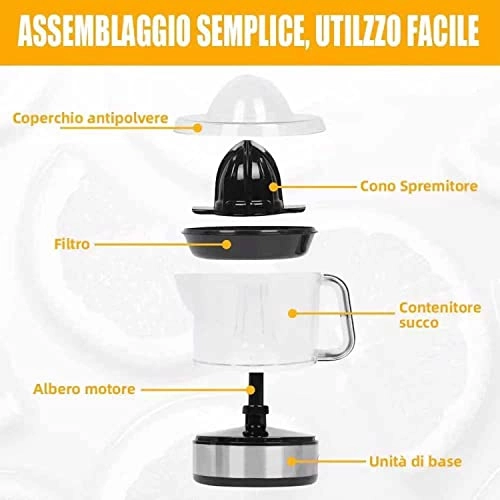 ASSEMBLAGGIO SEMPLICE, UTILZZO FACILE

Coperchio antipolvere

Cono Spremitore

Filtro

Contenitore succo

Albero motore

Unità di base