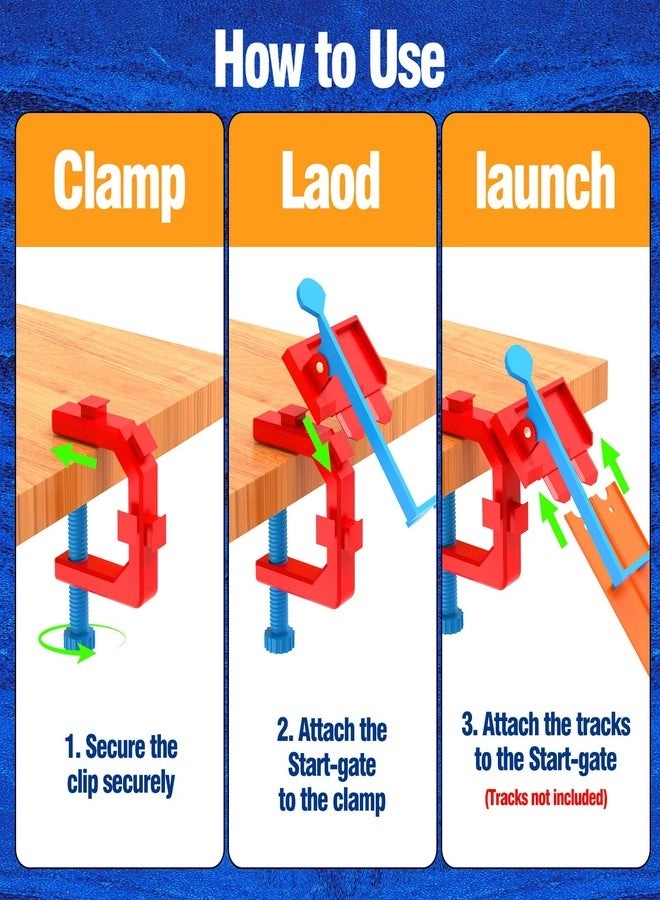 How to Use

Clamp

1. Secure the clip securely

Laod

2. Attach the Start-gate to the clamp

launch

3. Attach the tracks to the Start-gate

(Tracks not included)