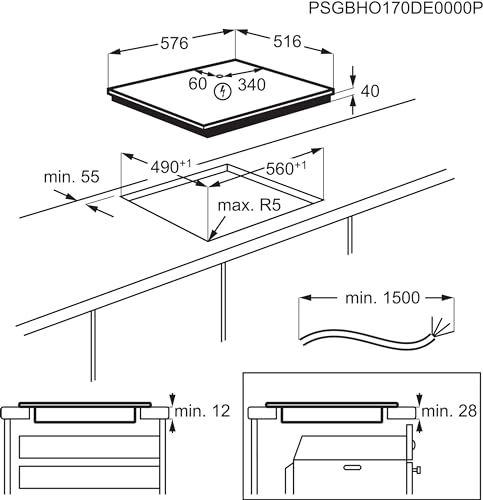 PSGBHO170DE0000P

576

516

60

340

40

$490^{+1}$

$560^{+1}$

min. 55

max. R5

min. 1500

min. 12

min. 28